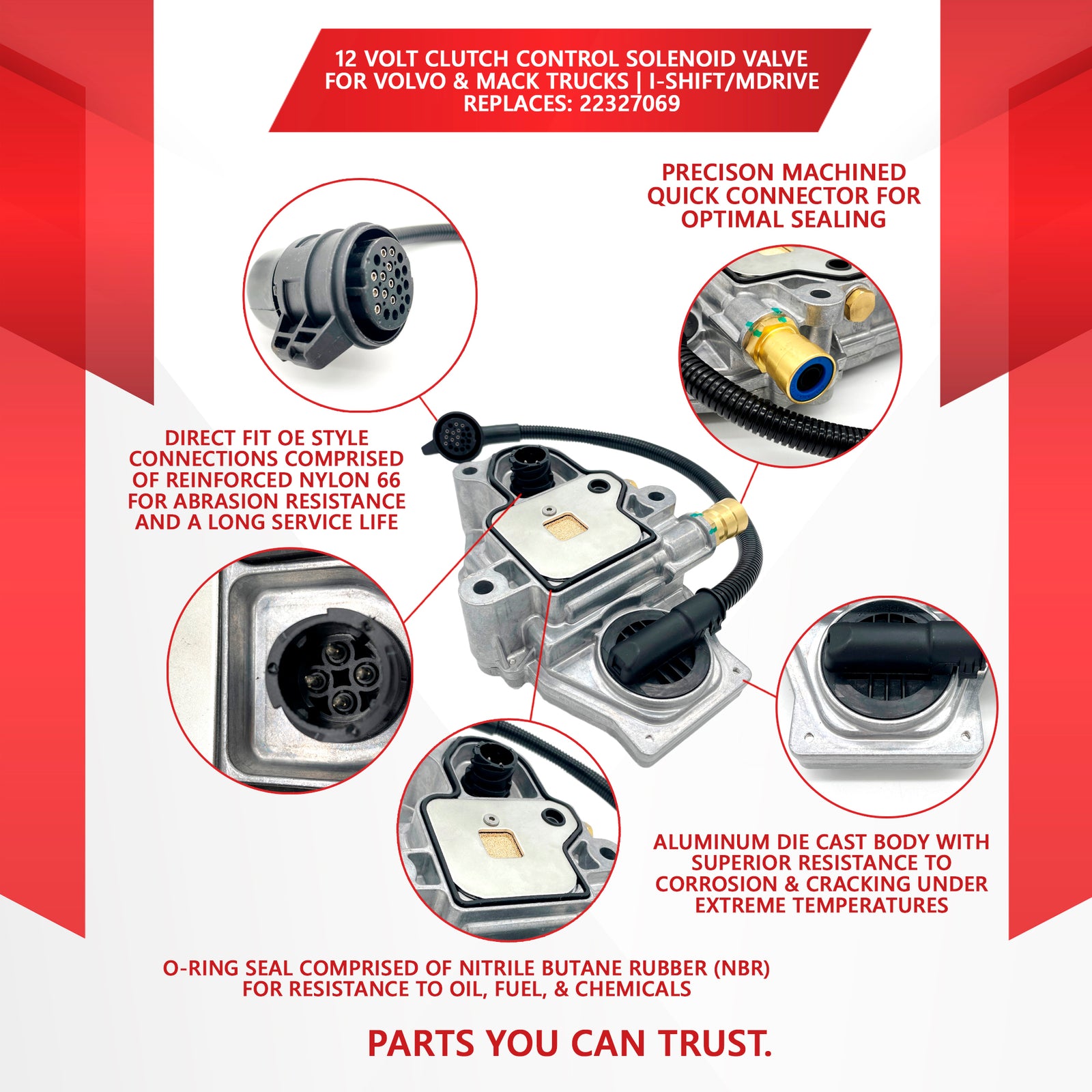 12 VOLT CLUTCH CONTROL SOLENOID VALVE FOR VOLVO & MACK TRUCKS | I-SHIFT/MDRIVE REPLACES: 22327069

PRECISON MACHINED QUICK CONNECTOR FOR OPTIMAL SEALING

DIRECT FIT OE STYLE CONNECTIONS COMPRISED OF REINFORCED NYLON 66 FOR ABRASION RESISTANCE AND A LONG SERVICE LIFE

ALUMINUM DIE CAST BODY WITH SUPERIOR RESISTANCE TO CORROSION & CRACKING UNDER EXTREME TEMPERATURES

O-RING SEAL COMPRISED OF NITRILE BUTANE RUBBER (NBR) FOR RESISTANCE TO OIL, FUEL, & CHEMICALS

PARTS YOU CAN TRUST.